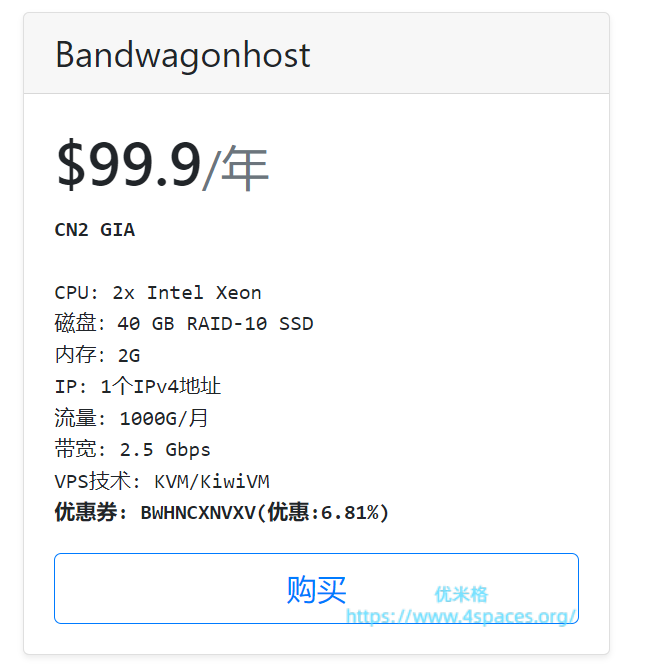 Bandwagonhost

$99.9/年

CN2 GIA

CPU: 2x Intel Xeon
磁盘: 40 GB RAID-10 SSD
内存: 2G
IP: 1个IPv4地址
流量: 1000G/月
带宽: 2.5 Gbps
VPS技术: KVM/KiwiVM
优惠券: BWHNCXNVXV(优惠:6.81%)

购买

优米格
https://www.4spaces.org/